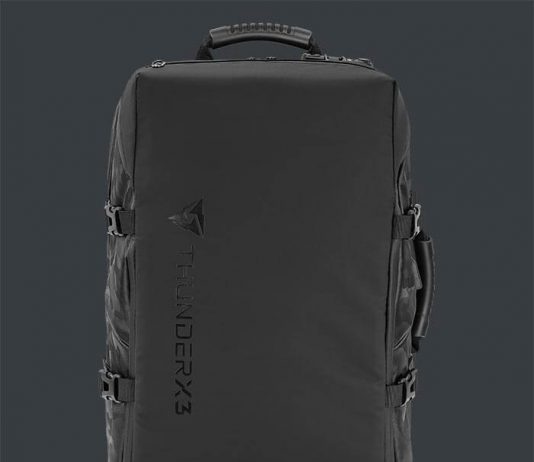 THUNDERX3