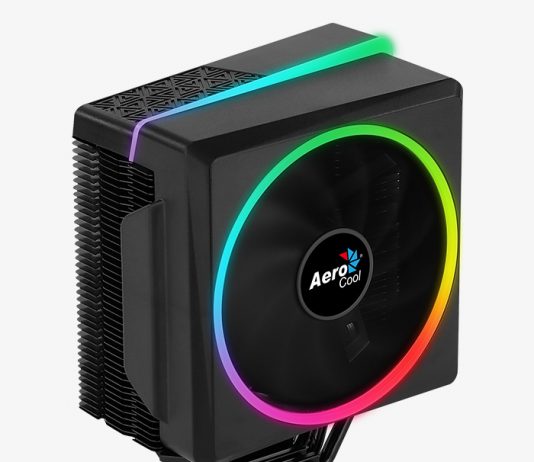 Aero Cool